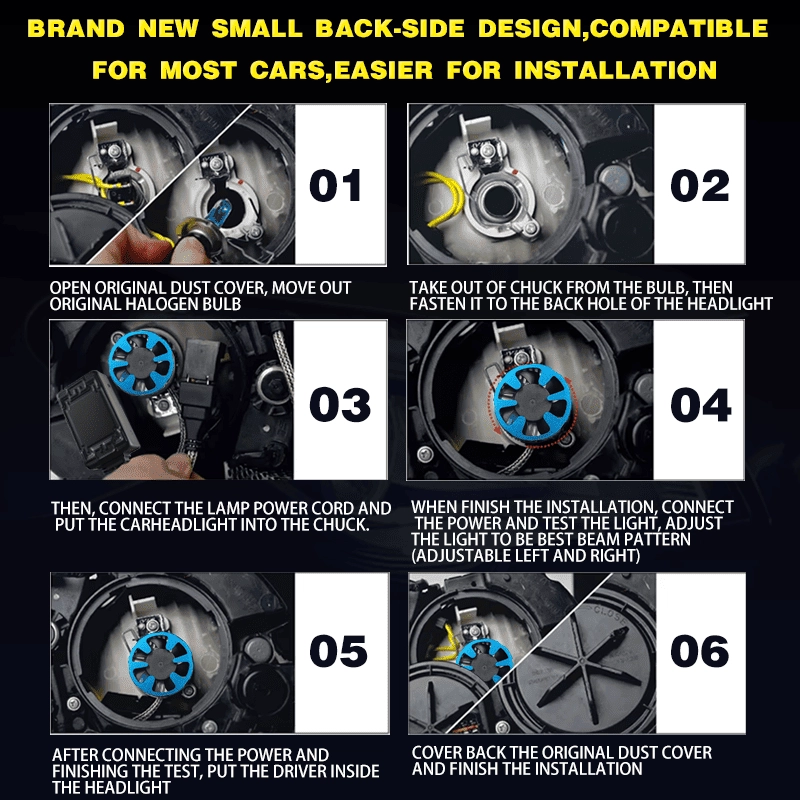 BRAND NEW SMALL BACK-SIDE DESIGN,COMPATIBLE FOR MOST CARS,EASIER FOR INSTALLATION

01

OPEN ORIGINAL DUST COVER, MOVE OUT ORIGINAL HALOGEN BULB

02

TAKE OUT OF CHUCK FROM THE BULB, THEN FASTEN IT TO THE BACK HOLE OF THE HEADLIGHT

03

THEN, CONNECT THE LAMP POWER CORD AND PUT THE CARHEADLIGHT INTO THE CHUCK.

04

WHEN FINISH THE INSTALLATION, CONNECT THE POWER AND TEST THE LIGHT, ADJUST THE LIGHT TO BE BEST BEAM PATTERN (ADJUSTABLE LEFT AND RIGHT)

05

AFTER CONNECTING THE POWER AND FINISHING THE TEST, PUT THE DRIVER INSIDE THE HEADLIGHT

06

CLOSE

COVER BACK THE ORIGINAL DUST COVER AND FINISH THE INSTALLATION