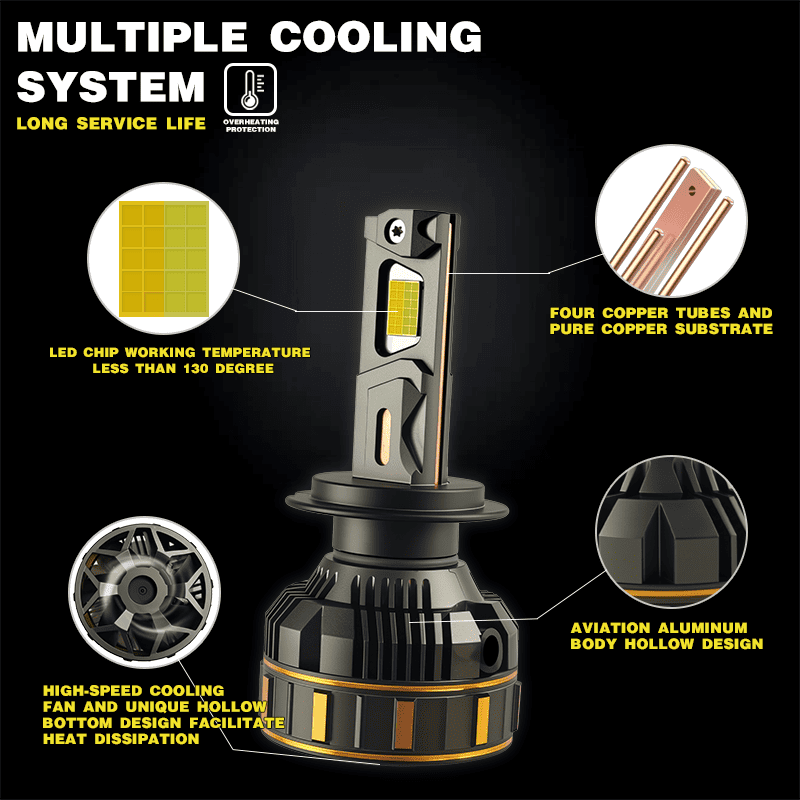 MULTIPLE COOLING SYSTEM

LONG SERVICE LIFE

OVERHEATING PROTECTION

LED CHIP WORKING TEMPERATURE LESS THAN 130 DEGREE

FOUR COPPER TUBES AND PURE COPPER SUBSTRATE

AVIATION ALUMINUM BODY HOLLOW DESIGN

HIGH-SPEED COOLING FAN AND UNIQUE HOLLOW BOTTOM DESIGN FACILITATE HEAT DISSIPATION