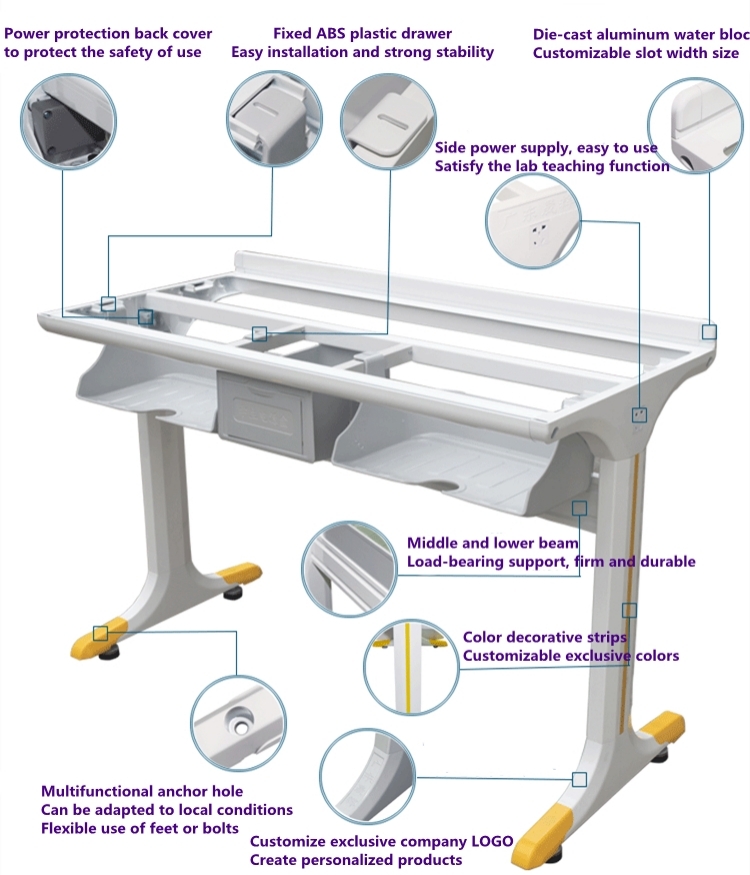 Power protection back cover
to protect the safety of use

Fixed ABS plastic drawer
Easy installation and strong stability

Die-cast aluminum water bloc
Customizable slot width size

Side power supply, easy to use
Satisfy the lab teaching function

Middle and lower beam
Load-bearing support, firm and durable

Color decorative strips
Customizable exclusive colors

Multifunctional anchor hole
Can be adapted to local conditions
Flexible use of feet or bolts

Customize exclusive company LOGO
Create personalized products