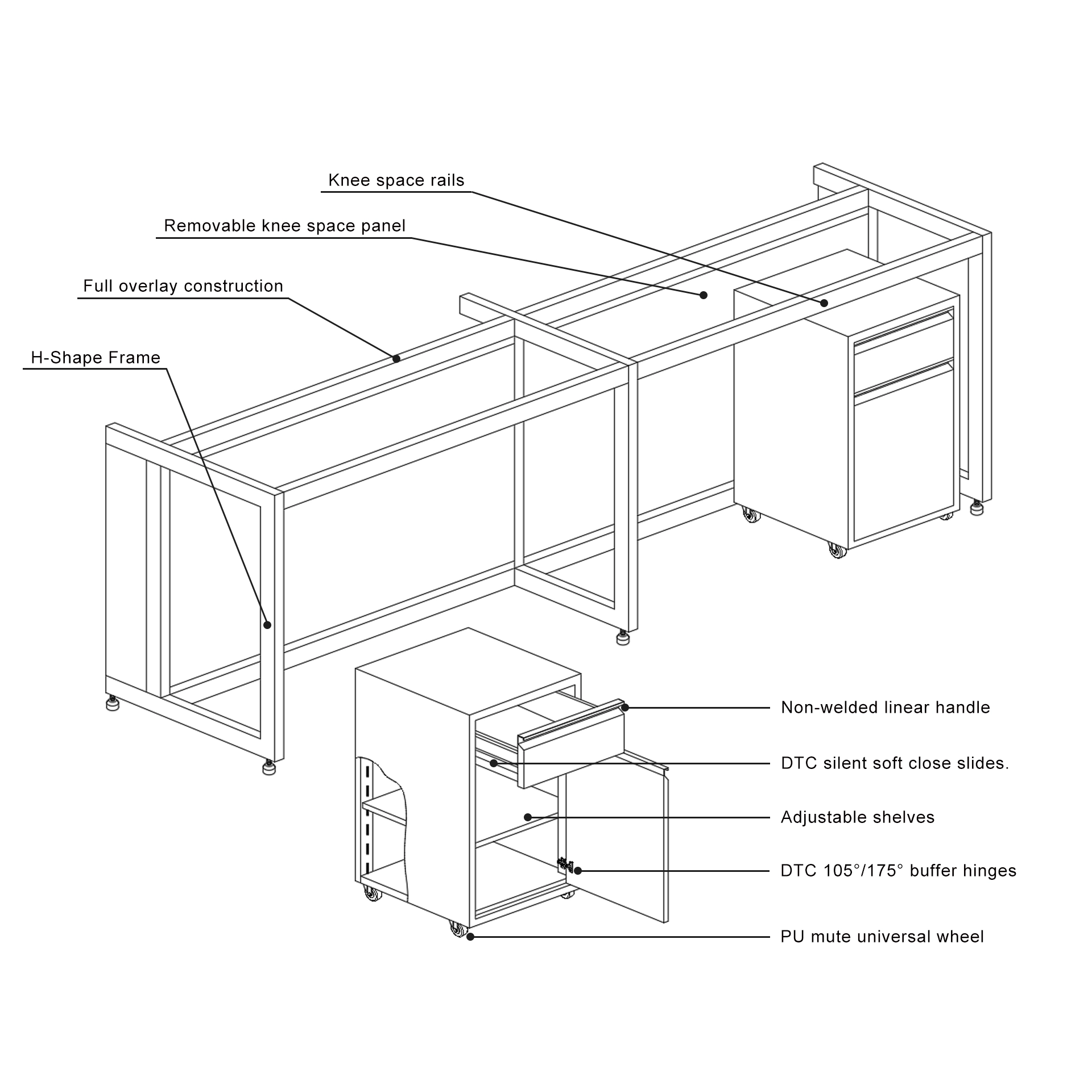 Knee space rails

Removable knee space panel

Full overlay construction

H-Shape Frame

Non-welded linear handle

DTC silent soft close slides.

Adjustable shelves

DTC 105°/175° buffer hinges

PU mute universal wheel