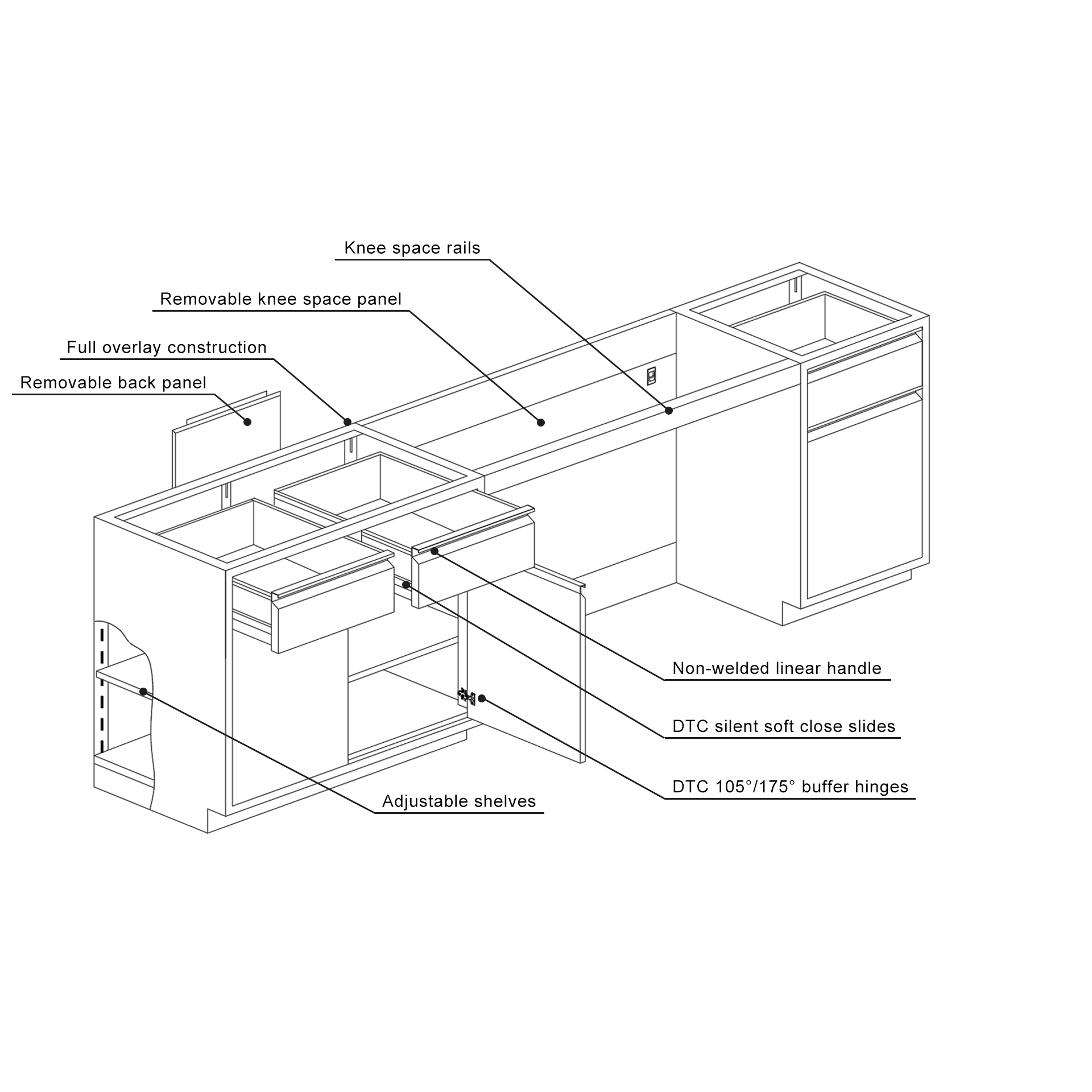 Knee space rails

Removable knee space panel

Full overlay construction

Removable back panel

Non-welded linear handle

DTC silent soft close slides

DTC 105°/175° buffer hinges

Adjustable shelves