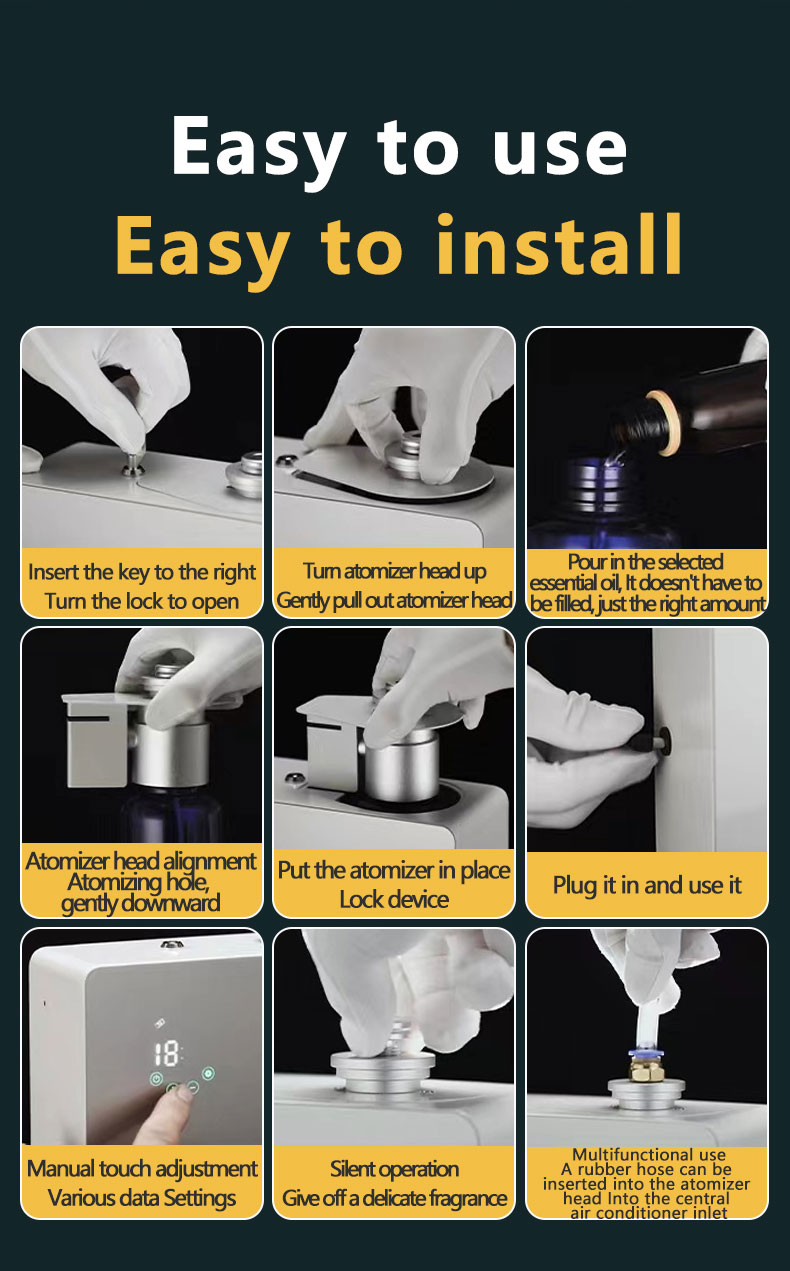 Easy to use
Easy to install

Insert the key to the right
Turn the lock to open

Turn atomizer head up
Gently pull out atomizer head

Pour in the selected essential oil, It doesn't have to be filled, just the right amount

Atomizer head alignment
Atomizing hole, gently downward

Put the atomizer in place
Lock device

Plug it in and use it

18

Manual touch adjustment
Various data Settings

Silent operation
Give off a delicate fragrance

Multifunctional use
A rubber hose can be inserted into the atomizer head Into the central air conditioner inlet