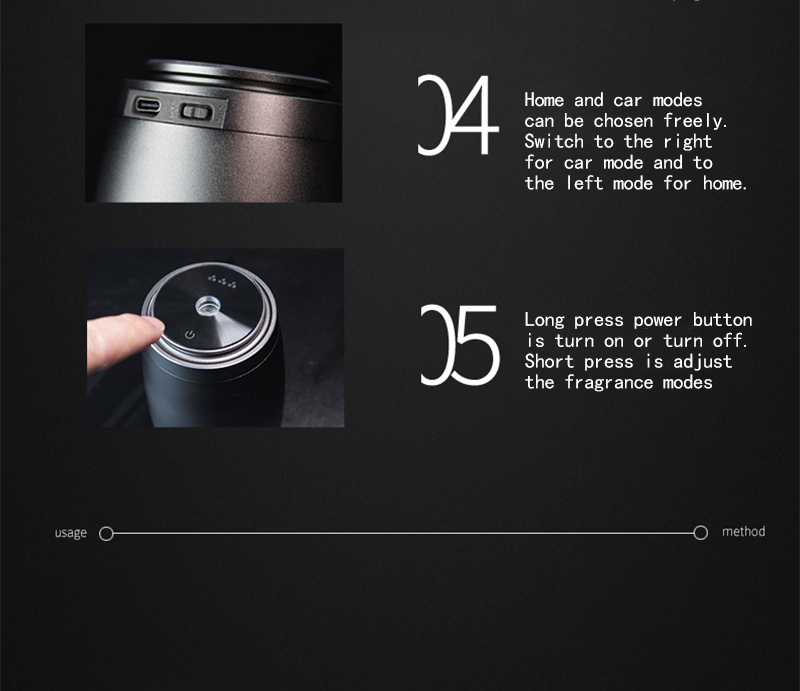 04

Home and car modes can be chosen freely. Switch to the right for car mode and to the left mode for home.

05

Long press power button is turn on or turn off. Short press is adjust the fragrance modes

usage

method