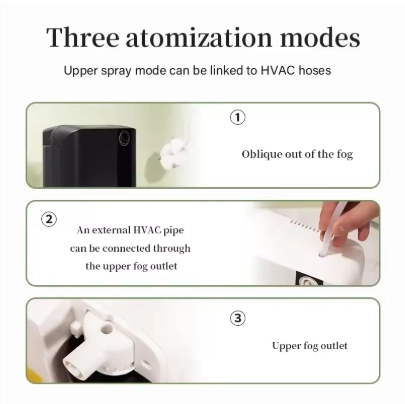 Three atomization modes

Upper spray mode can be linked to HVAC hoses

①

Oblique out of the fog

②

An external HVAC pipe can be connected through the upper fog outlet

③

Upper fog outlet