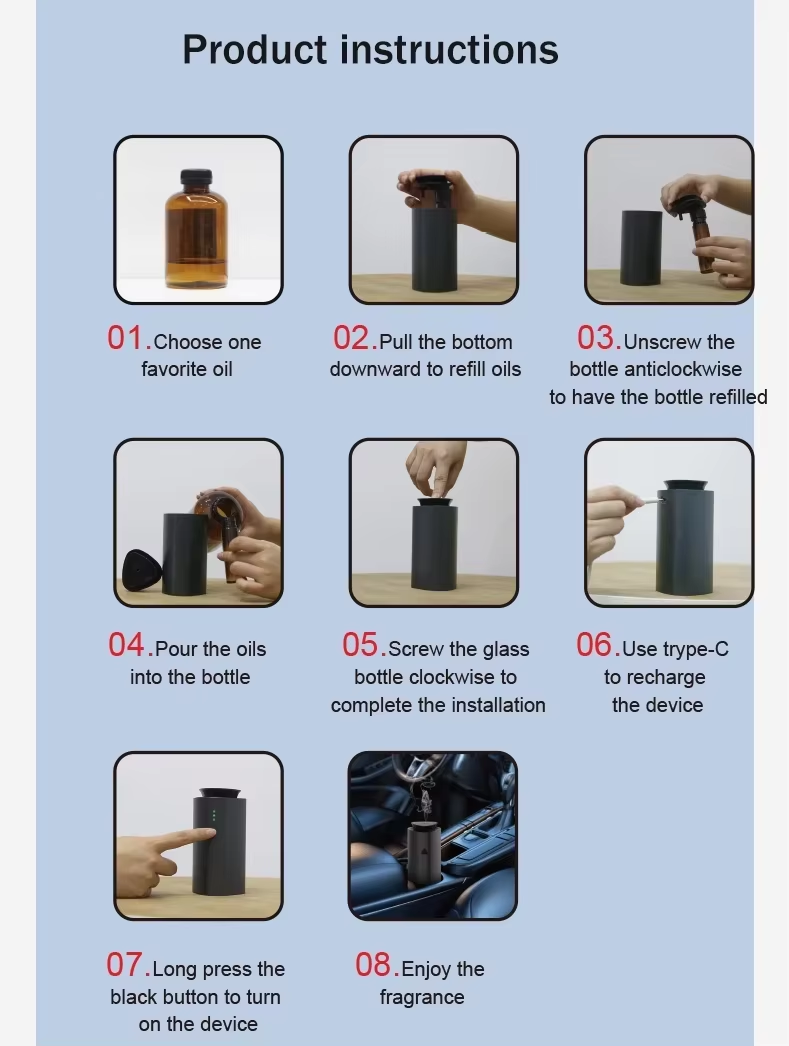 Product instructions

01.Choose one favorite oil

02.Pull the bottom downward to refill oils

03.Unscrew the bottle anticlockwise to have the bottle refilled

04.Pour the oils into the bottle

05.Screw the glass bottle clockwise to complete the installation

06.Use trype-C to recharge the device

07.Long press the black button to turn on the device

08.Enjoy the fragrance