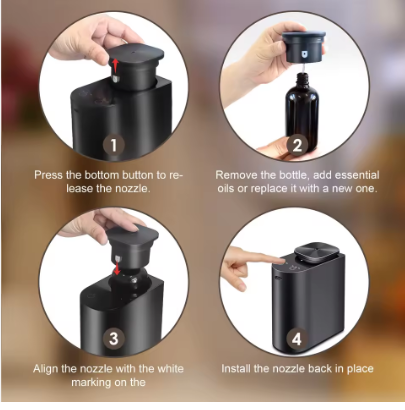 1

Press the bottom button to release the nozzle.

2

Remove the bottle, add essential oils or replace it with a new one.

3

Align the nozzle with the white marking on the

4

Install the nozzle back in place